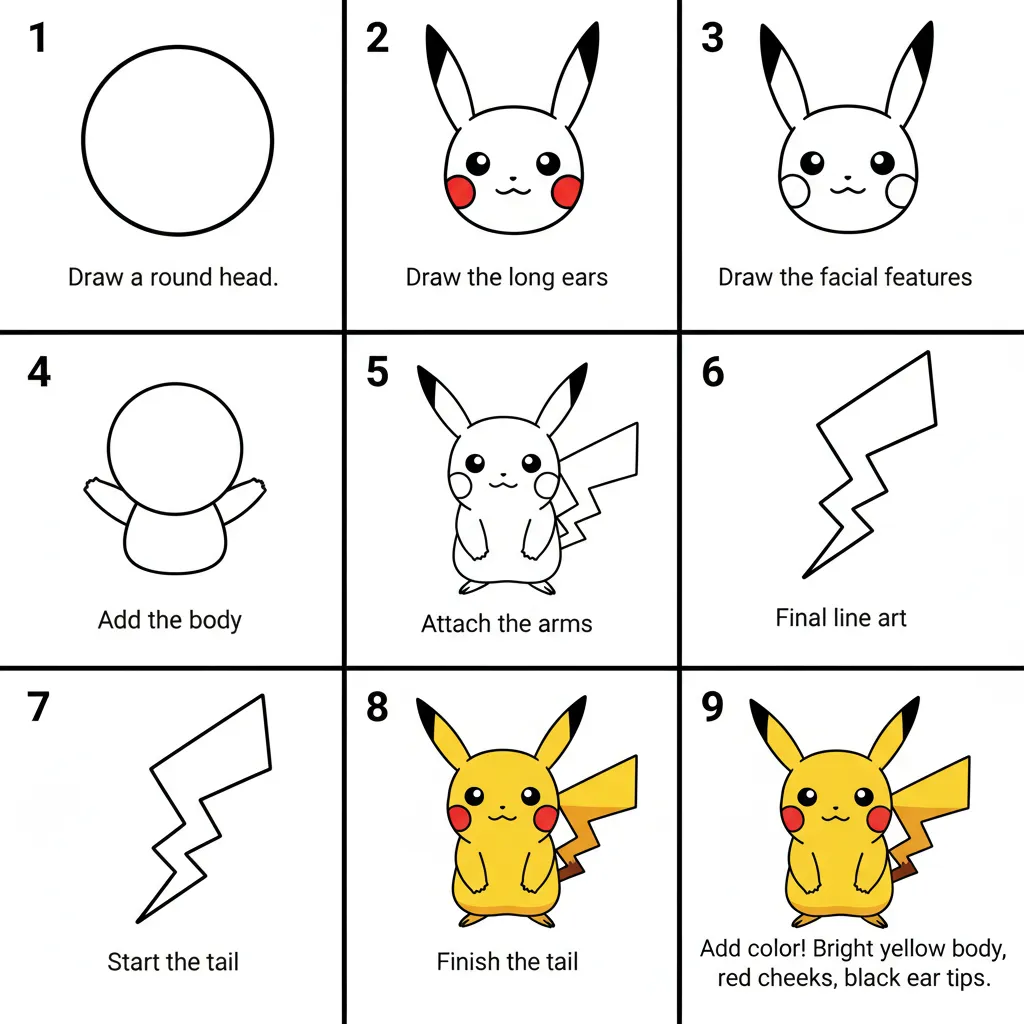 1

Draw a round head.

2

Draw the long ears

3

Draw the facial features

4

Add the body

5

Attach the arms

6

Final line art

7

Start the tail

8

Finish the tail

9

Add color! Bright yellow body, red cheeks, black ear tips.